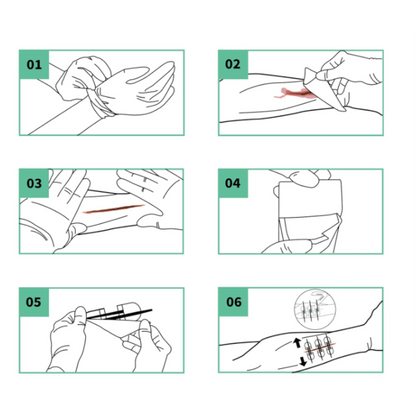 01

02

03

04

05

06